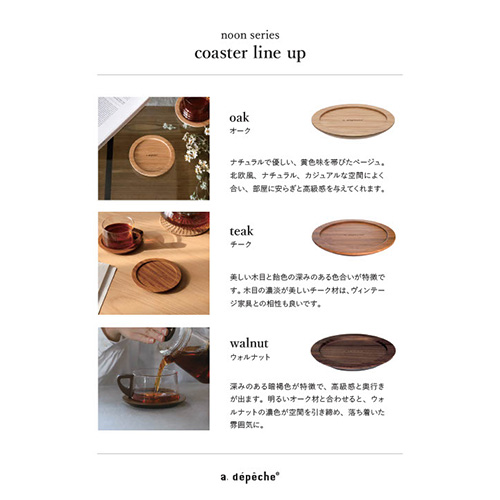 noon series
coaster line up

oak
オーク

ナチュラルで優しい、黄色味を帯びたベージュ。北欧風、ナチュラル、カジュアルな空間によく合い、部屋に安らぎと高級感を与えてくれます。

teak
チーク

美しい木目と飴色の深みのある色合いが特徴です。木目の濃淡が美しいチーク材は、ヴィンテージ家具との相性も良いです。

walnut
ウォルナット

深みのある暗褐色が特徴で、高級感と奥行きが出ます。明るいオーク材と合わせると、ウォルナットの濃色が空間を引き締め、落ち着いた雰囲気に。

a. dépêche®